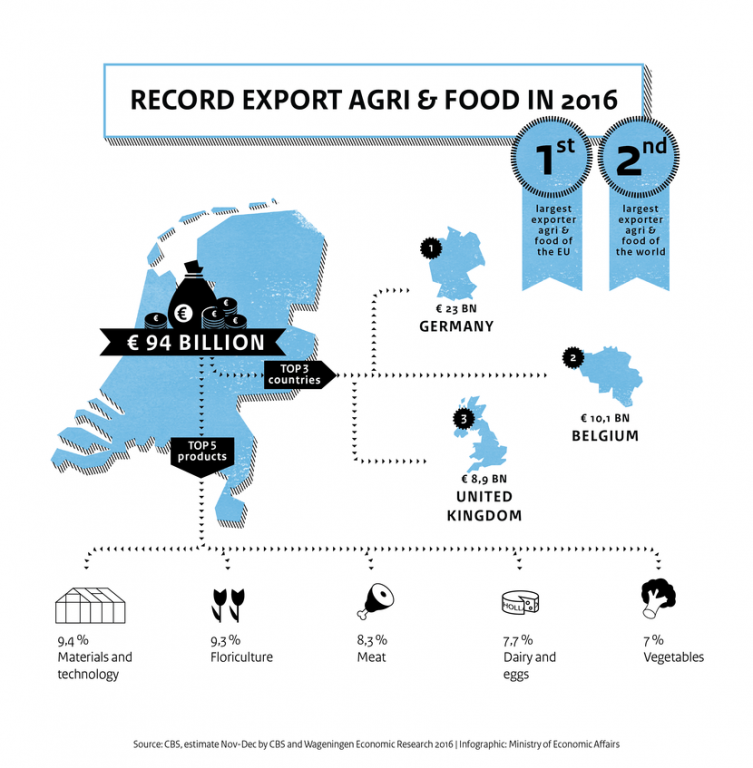 RECORD EXPORT AGRI & FOOD IN 2016

1st
largest exporter agri & food of the EU

2nd
largest exporter agri & food of the world

€ 94 BILLION

TOP 3 countries

1
€ 23 BN
GERMANY

2
€ 10,1 BN
BELGIUM

3
€ 8,9 BN
UNITED KINGDOM

TOP 5 products

9,4 %
Materials and technology

9,3 %
Floriculture

8,3 %
Meat

HOLL
7,7 %
Dairy and eggs

7 %
Vegetables

Source: CBS, estimate Nov-Dec by CBS and Wageningen Economic Research 2016 | Infographic: Ministry of Economic Affairs